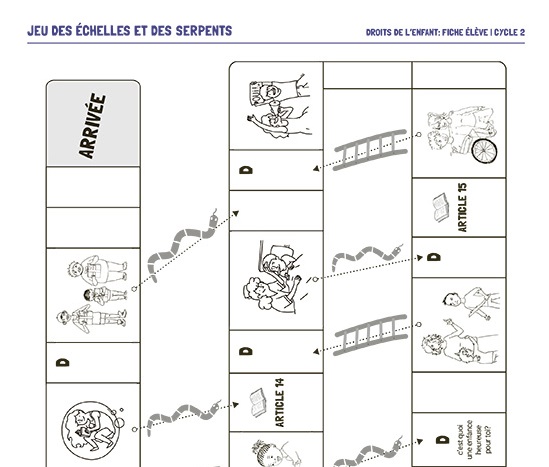 JEU DES ÉCHELLES ET DES SERPENTS

DROITS DE L'ENFANT: FICHE ÉLÈVE | CYCLE 2

ARRIVÉE

D

D

D

ARTICLE 14

ARTICLE 15

D

D

c'est quoi une enfance heureuse pour toi?